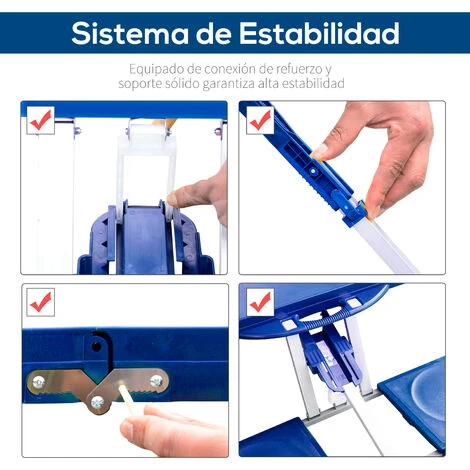 Sistema de Estabilidad

Equipado de conexión de refuerzo y soporte sólido garantiza alta estabilidad