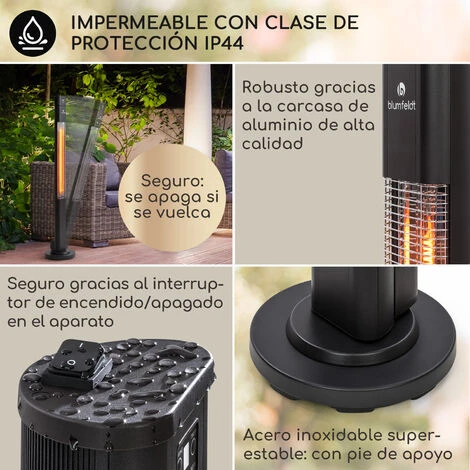 IMPERMEABLE CON CLASE DE PROTECCIÓN IP44

Seguro: se apaga si se vuelca

Robusto gracias a la carcasa de aluminio de alta calidad

blumfeldt

Seguro gracias al interruptor de encendido/apagado en el aparato

Acero inoxidable superestable: con pie de apoyo