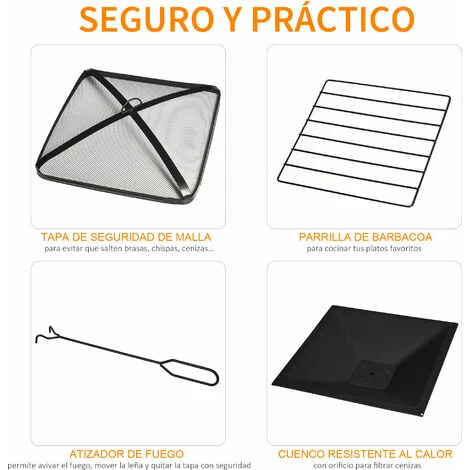 SEGURO Y PRÁCTICO

TAPA DE SEGURIDAD DE MALLA
para evitar que salten brasas, chispas, cenizas...

PARRILLA DE BARBACOA
para cocinar tus platos favoritos

ATIZADOR DE FUEGO
permite avivar el fuego, mover la leña y quitar la tapa con seguridad

CUENCO RESISTENTE AL CALOR
con orificio para filtrar cenizas