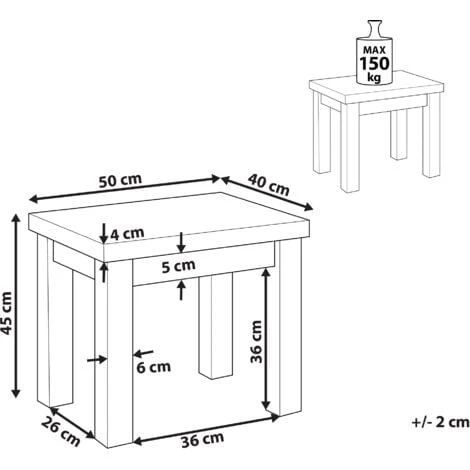 MAX
150
kg

50 cm
40 cm
4 cm
5 cm
45 cm
36 cm
6 cm
26 cm
36 cm
+/- 2 cm