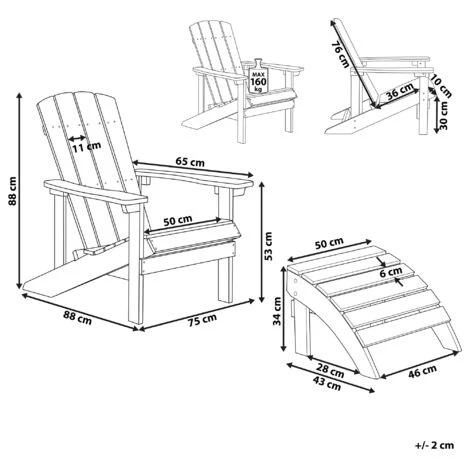 MAX
160
kg

76 cm
36 cm
10 cm
30 cm

11 cm
65 cm
88 cm
50 cm
53 cm
88 cm
75 cm

50 cm
6 cm
34 cm
28 cm
43 cm
46 cm

+/- 2 cm