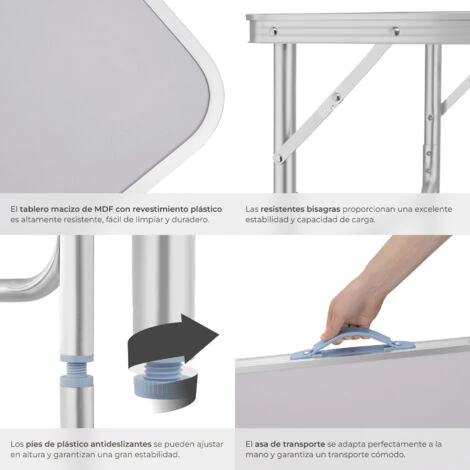 El tablero macizo de MDF con revestimiento plástico es altamente resistente, fácil de limpiar y duradero.

Las resistentes bisagras proporcionan una excelente estabilidad y capacidad de carga.

Los pies de plástico antideslizantes se pueden ajustar en altura y garantizan una gran estabilidad.

El asa de transporte se adapta perfectamente a la mano y garantiza un transporte cómodo.