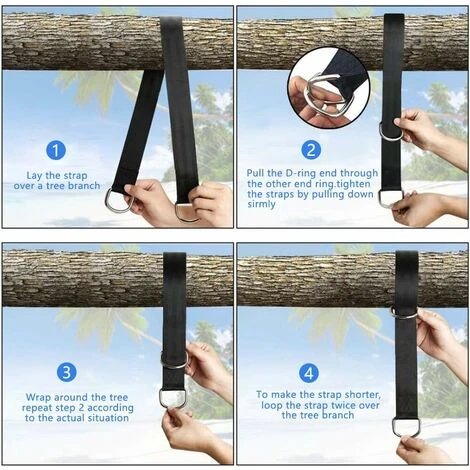 1

Lay the strap over a tree branch

2

Pull the D-ring end through the other end ring.tighten the straps by pulling down sirmly

3

Wrap around the tree repeat step 2 according to the actual situation

4

To make the strap shorter, loop the strap twice over the tree branch