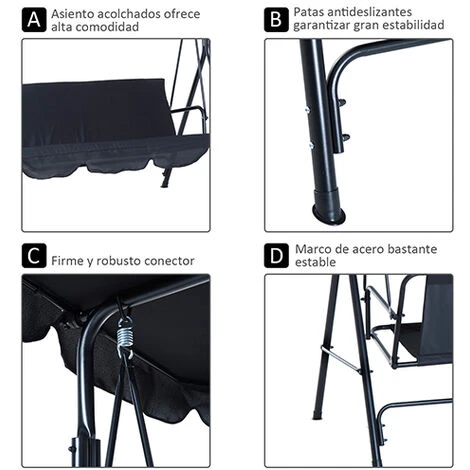 A Asiento acolchados ofrece alta comodidad

B Patas antideslizantes garantizar gran estabilidad

C Firme y robusto conector

D Marco de acero bastante estable