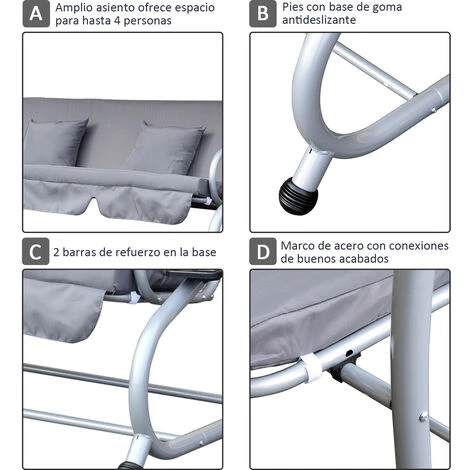 A Amplio asiento ofrece espacio para hasta 4 personas

B Pies con base de goma antideslizante

C 2 barras de refuerzo en la base

D Marco de acero con conexiones de buenos acabados