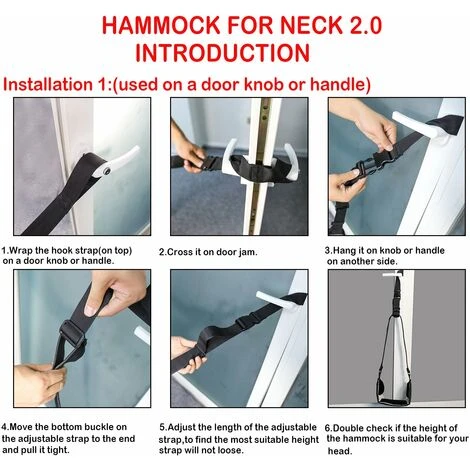 HAMMOCK FOR NECK 2.0
INTRODUCTION

Installation 1:(used on a door knob or handle)

1.Wrap the hook strap(on top) on a door knob or handle.

2.Cross it on door jam.

3.Hang it on knob or handle on another side.

4.Move the bottom buckle on the adjustable strap to the end and pull it tight.

5.Adjust the length of the adjustable strap,to find the most suitable height strap will not loose.

6.Double check if the height of the hammock is suitable for your head.