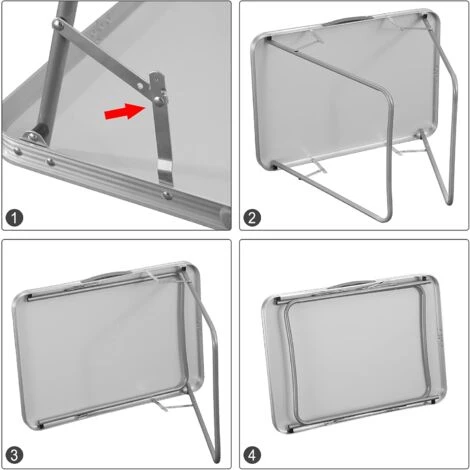 1

2

3

4