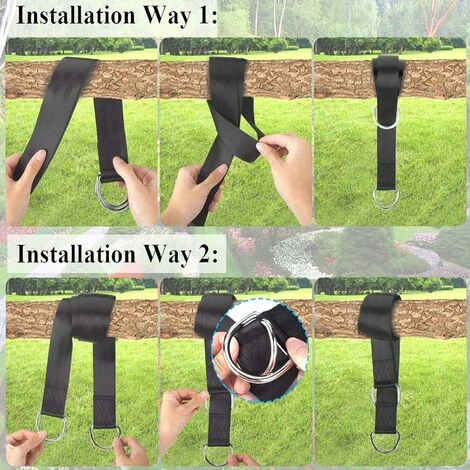 Installation Way 1:

Installation Way 2: