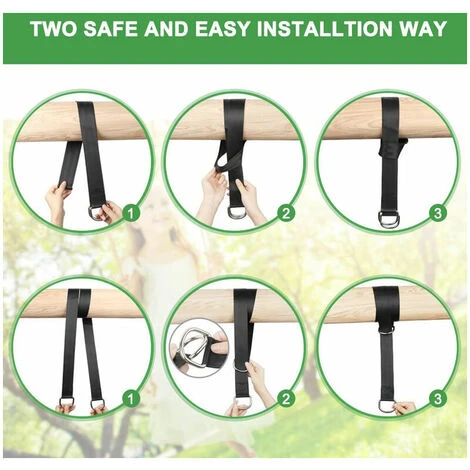 TWO SAFE AND EASY INSTALLTION WAY

1

2

3

1

2

3